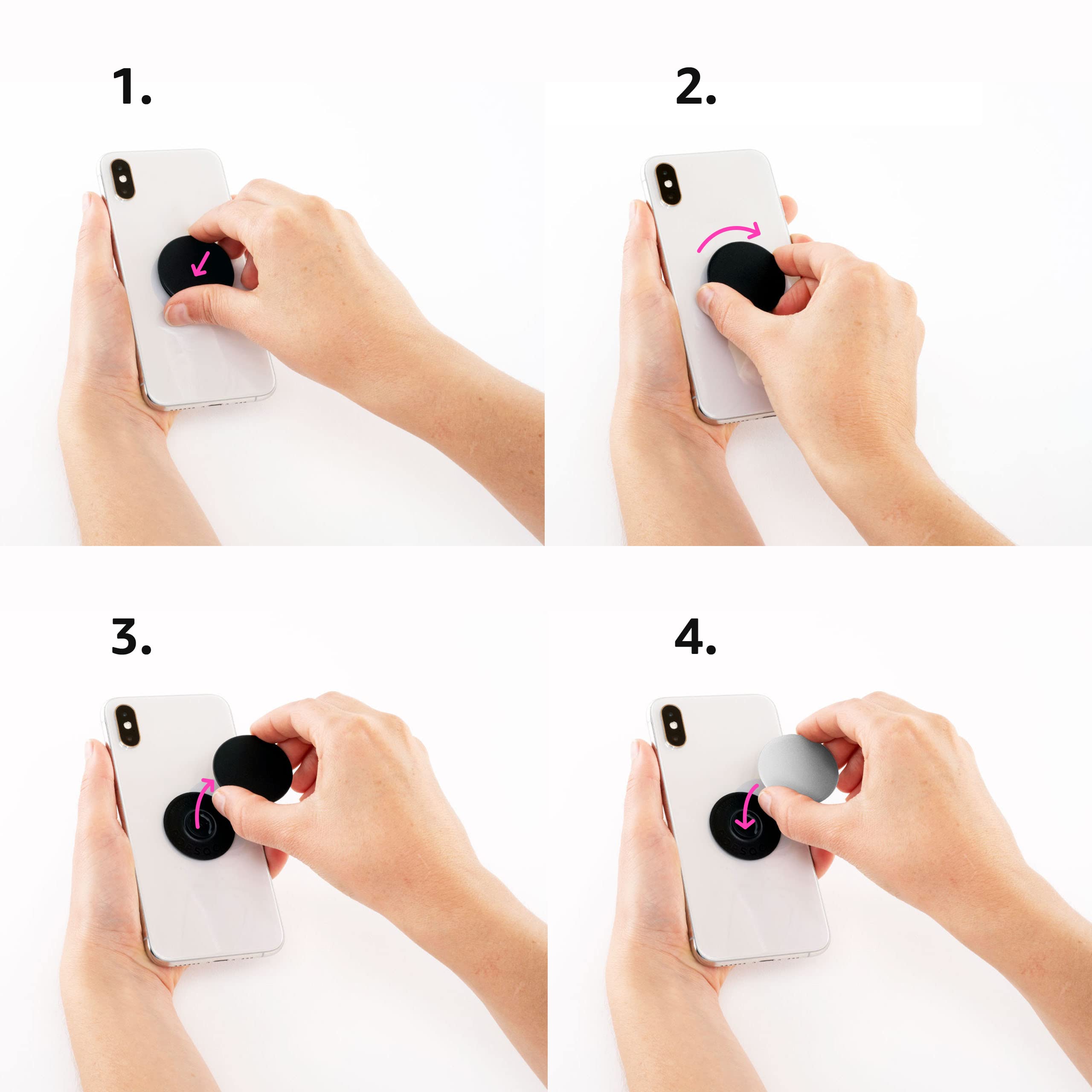 1.

2.

3.

4.